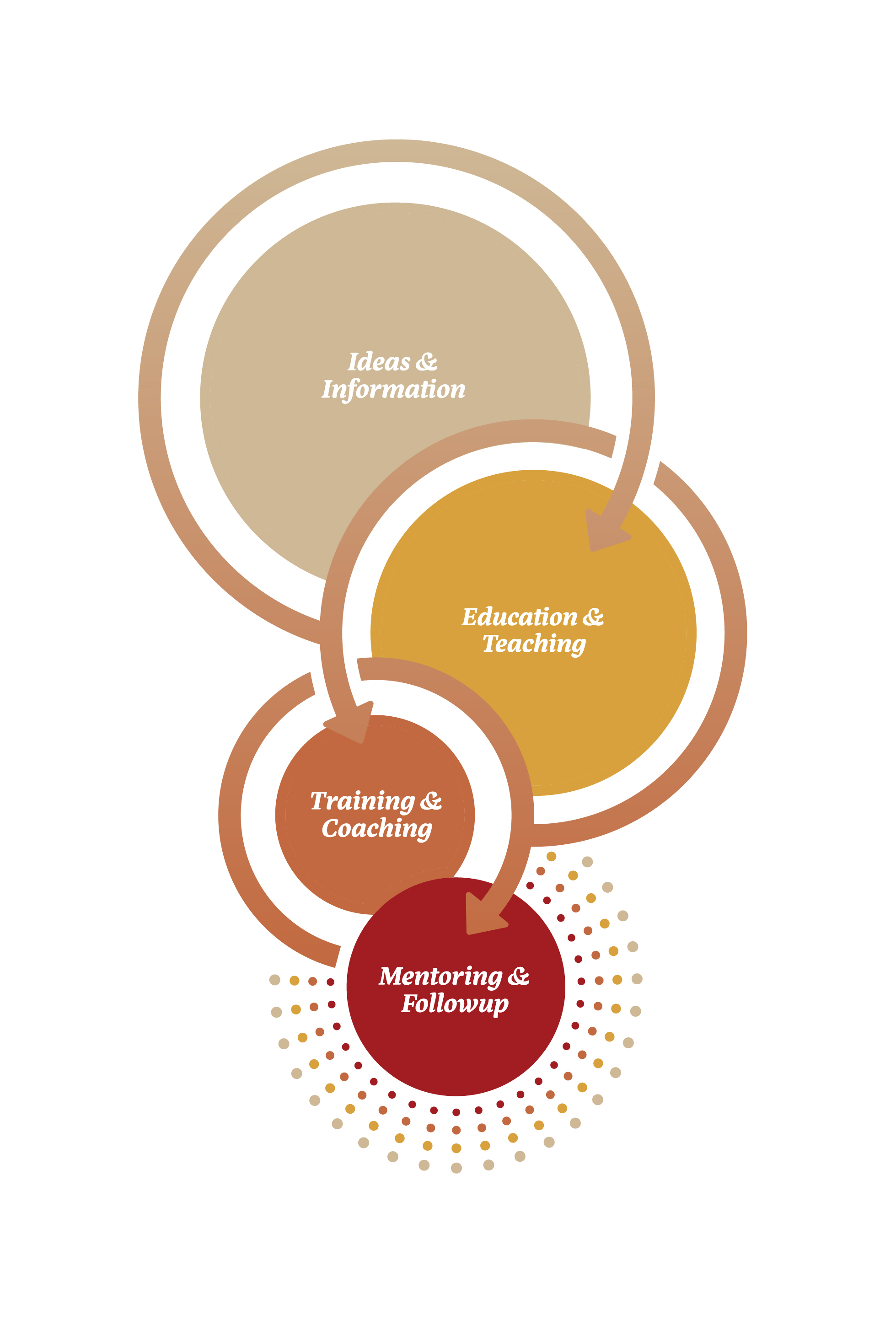 Ideas & Information

Education & Teaching

Training & Coaching

Mentoring & Followup